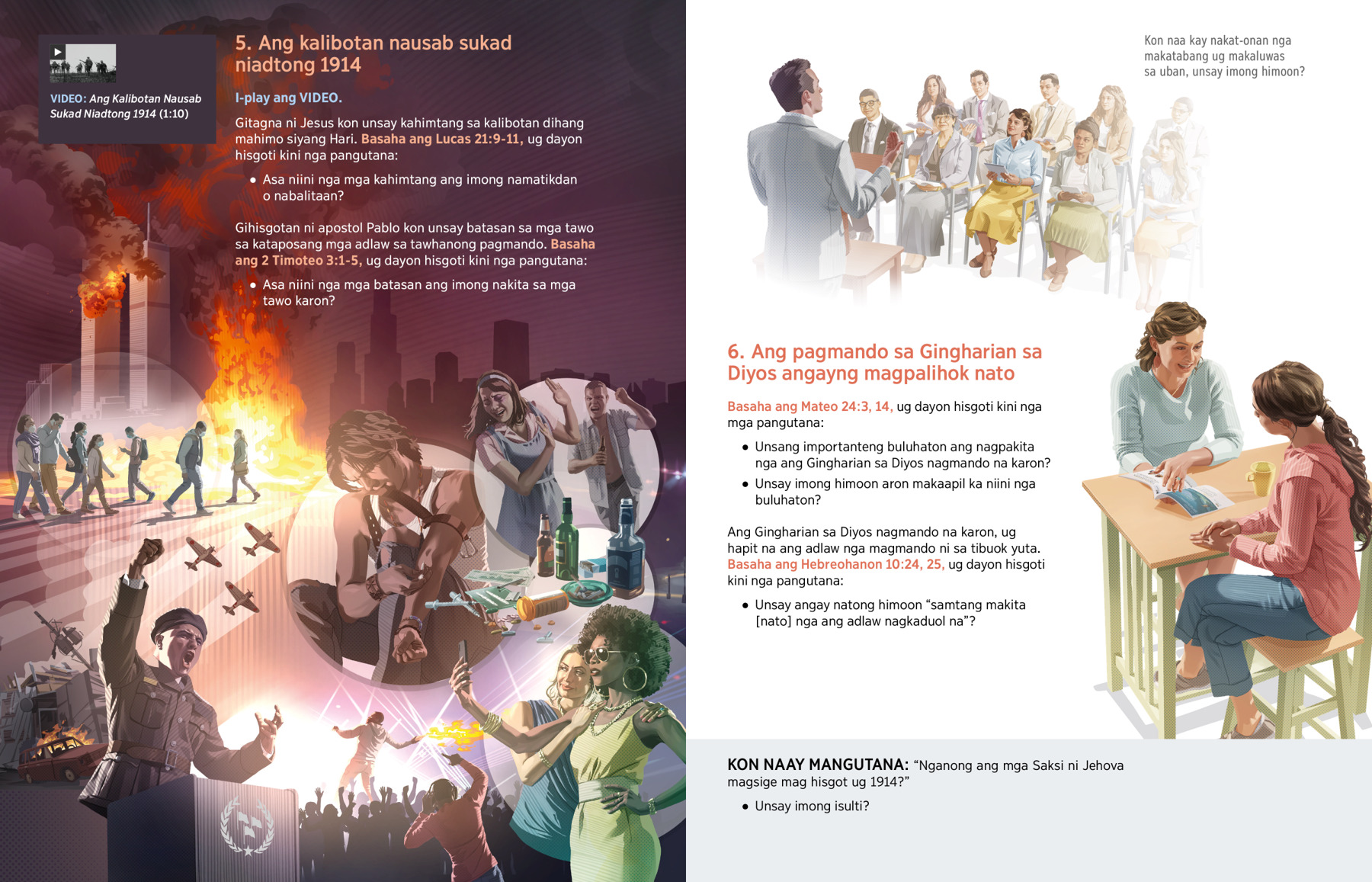 VIDEO: Ang Kalibotan Nausab Sukad Niadtong 1914 (1:10)

5. Ang kalibotan nausab sukad niadtong 1914

I-play ang VIDEO.

Gitagna ni Jesus kon unsay kahimtang sa kalibotan dihang mahimo siyang Hari. Basaha ang Lucas 21:9-11, ug dayon hisgoti kini nga pangutana:

• Asa niini nga mga kahimtang ang imong namatikdan o nabalitaan?

Gihisgotan ni apostol Pablo kon unsay batasan sa mga tawo sa kataposang mga adlaw sa tawhanong pagmando. Basaha ang 2 Timoteo 3:1-5, ug dayon hisgoti kini nga pangutana:

• Asa niini nga mga batasan ang imong nakita sa mga tawo karon?

Kon naa kay nakat-onan nga makatabang ug makaluwas sa uban, unsay imong himoon?

6. Ang pagmando sa Gingharian sa Diyos angayng magpalihok nato

Basaha ang Mateo 24:3, 14, ug dayon hisgoti kini nga mga pangutana:

• Unsang importanteng buluhaton ang nagpakita nga ang Gingharian sa Diyos nagmando na karon?

• Unsay imong himoon aron makaapil ka niini nga buluhaton?

Ang Gingharian sa Diyos nagmando na karon, ug hapit na ang adlaw nga magmando ni sa tibuok yuta. Basaha ang Hebreohanon 10:24, 25, ug dayon hisgoti kini nga pangutana:

• Unsay angay natong himoon “samtang makita [nato] nga ang adlaw nagkaduol na”?

KON NAAY MANGUTANA: “Nganong ang mga Saksi ni Jehova magsige mag hisgot ug 1914?”

• Unsay imong isulti?