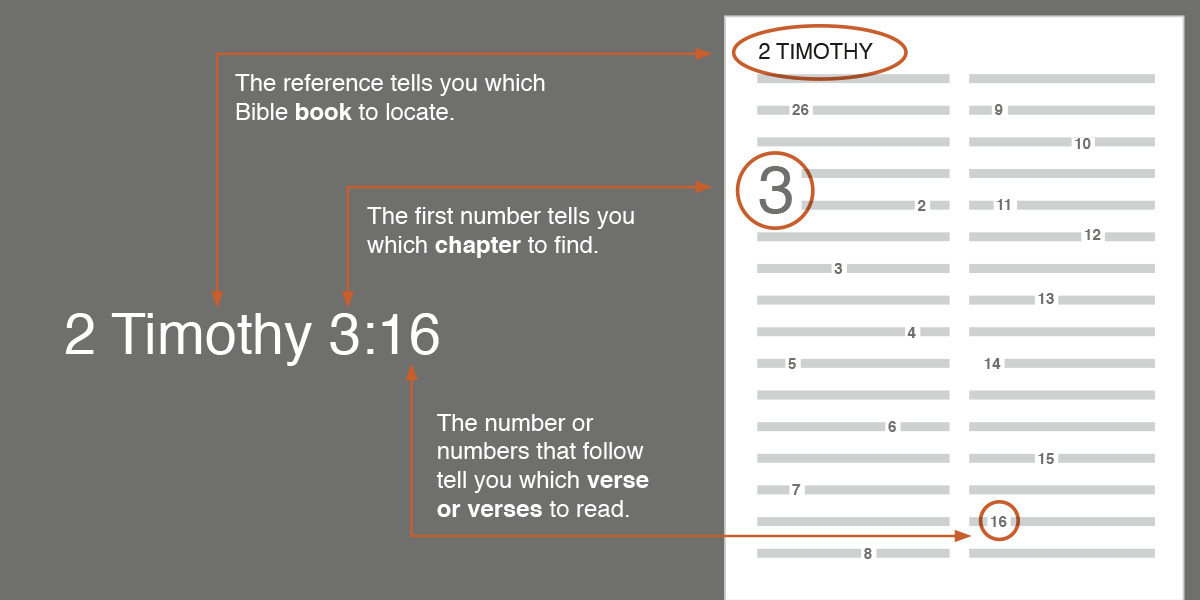 The reference tells you which Bible **book** to locate.

The first number tells you which **chapter** to find.

2 Timothy 3:16

The number or numbers that follow tell you which **verse or verses** to read.

2 TIMOTHY

26
3
2
3
4
5
6
7
8

9
10
11
12
13
14
15
16